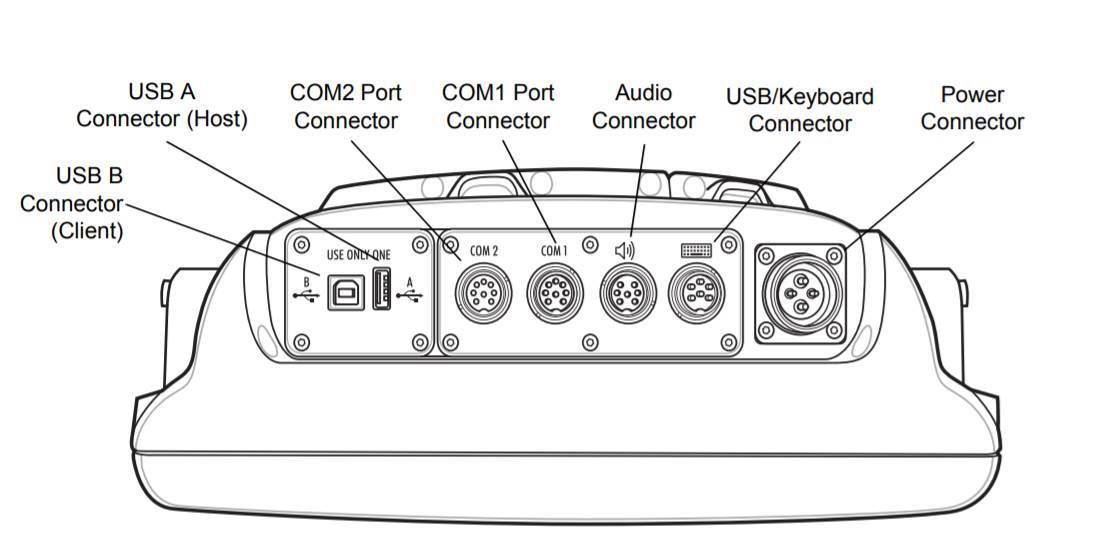 USB A Connector (Host)

COM2 Port Connector

COM1 Port Connector

Audio Connector

USB/Keyboard Connector

Power Connector

USB B Connector (Client)

USE ONLY ONE

B

A

COM 2

COM 1