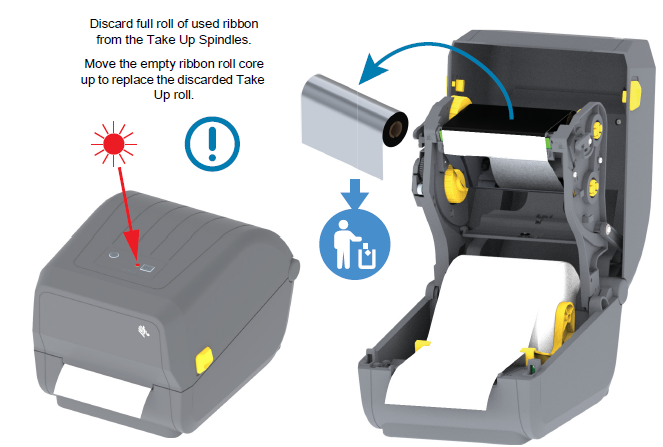 Discard full roll of used ribbon from the Take Up Spindles.

Move the empty ribbon roll core up to replace the discarded Take Up roll.