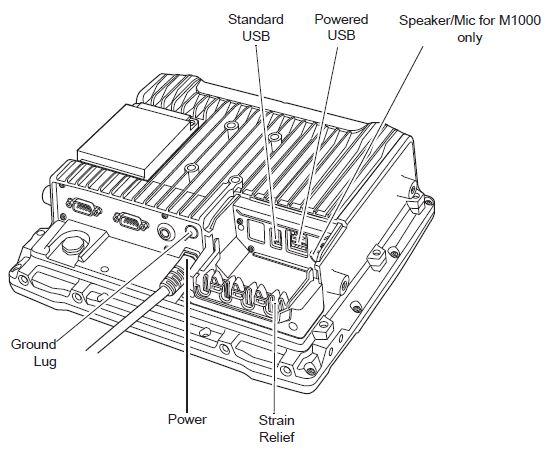 Standard USB

Powered USB

Speaker/Mic for M1000 only

Ground Lug

Power

Strain Relief