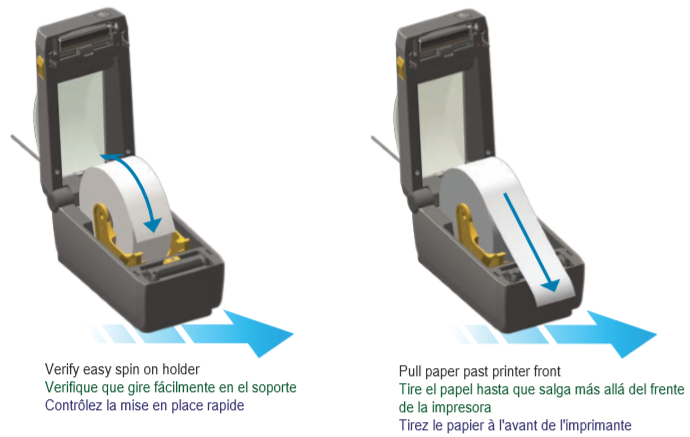 Verify easy spin on holder
Verifique que gire fácilmente en el soporte
Contrôlez la mise en place rapide

Pull paper past printer front
Tire el papel hasta que salga más allá del frente de la impresora
Tirez le papier à l'avant de l'imprimante