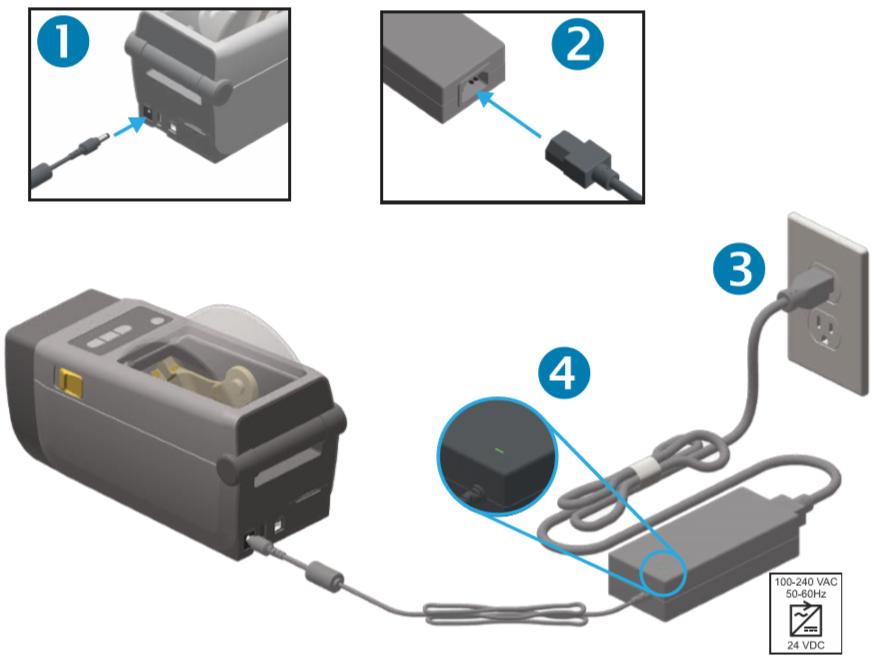 1

2

3

4

100-240 VAC
50-60Hz

24 VDC