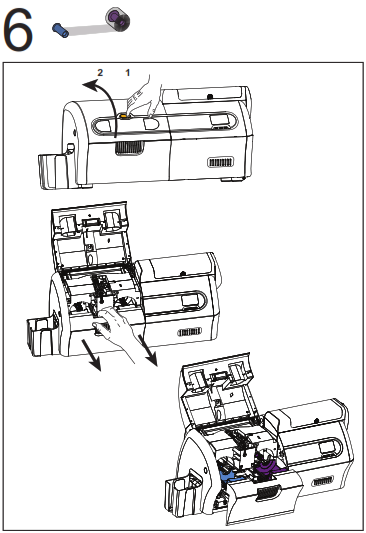 6

2 1