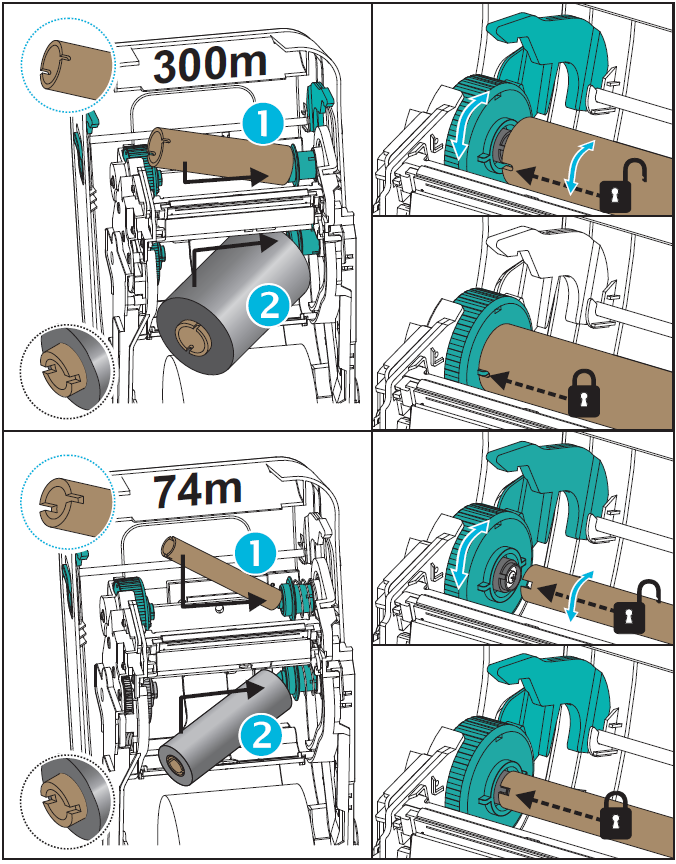 300m

1

2

74m

1

2