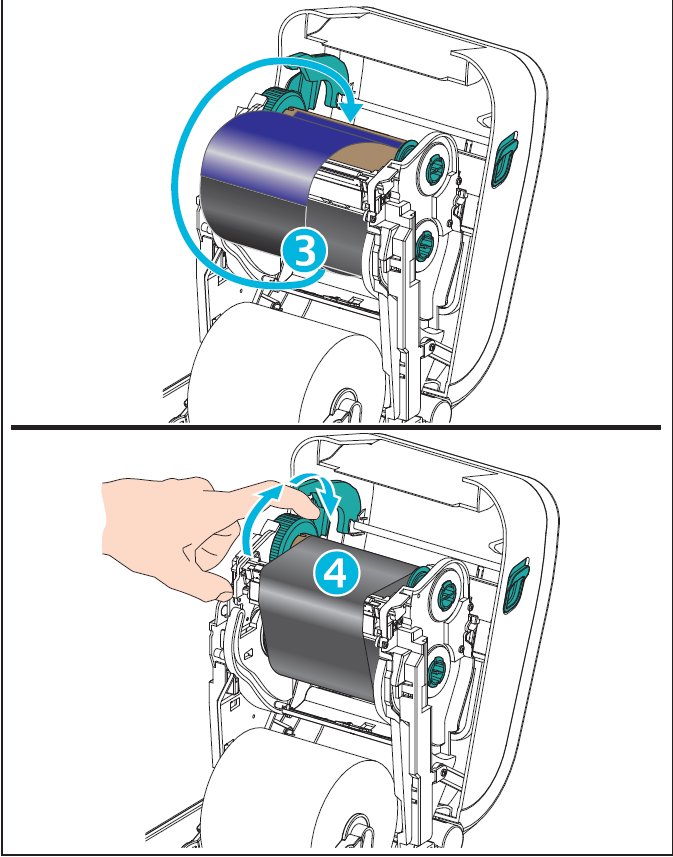 3

4