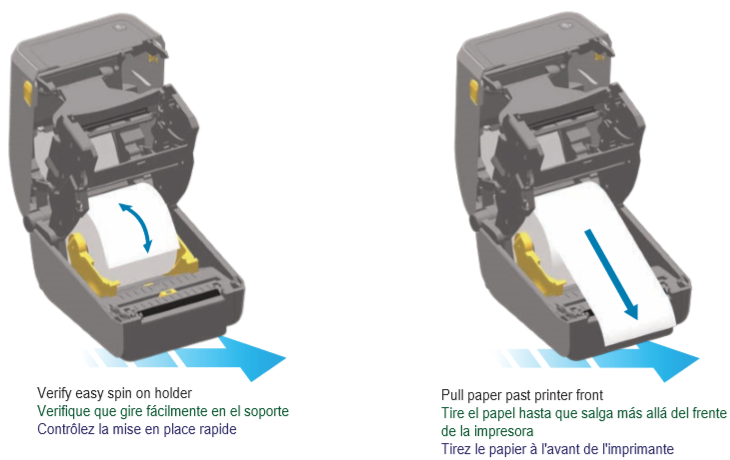 Verify easy spin on holder
Verifique que gire fácilmente en el soporte
Contrôlez la mise en place rapide

Pull paper past printer front
Tire el papel hasta que salga más allá del frente de la impresora
Tirez le papier à l'avant de l'imprimante