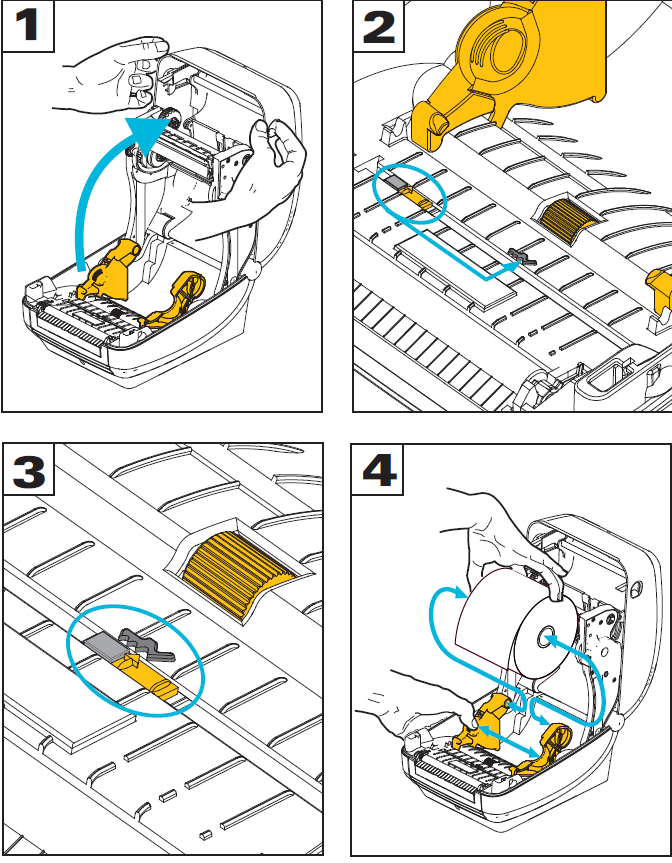 1

2

3

4