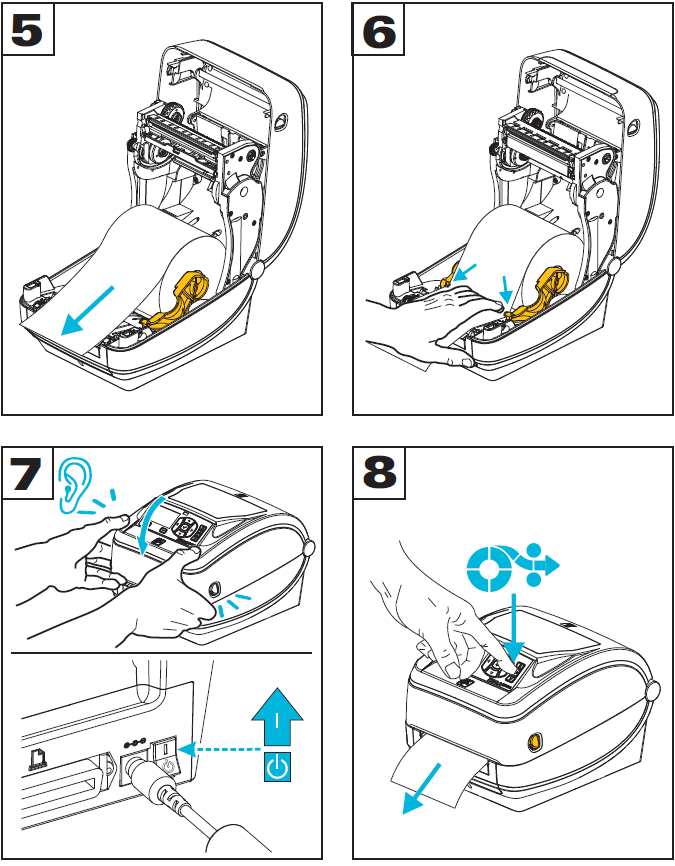 5

6

7

I

8