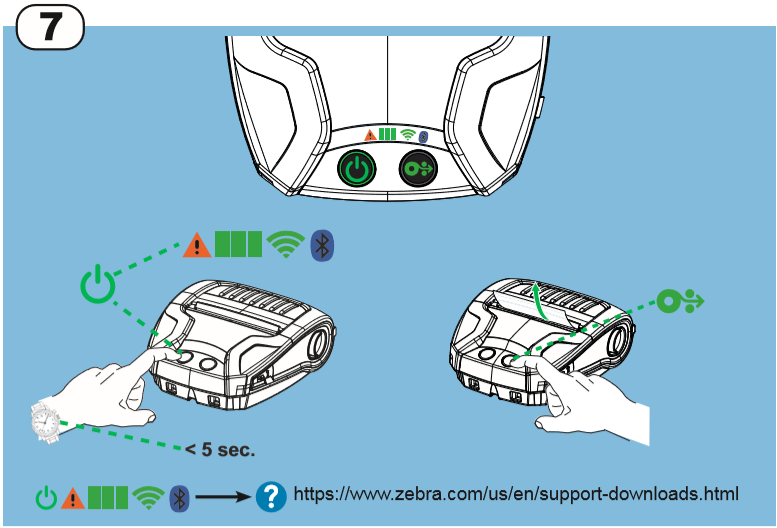 7

< 5 sec.

https://www.zebra.com/us/en/support-downloads.html