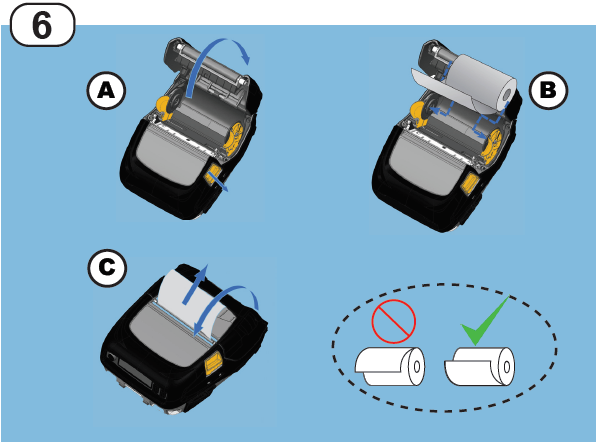 6

A

B

C