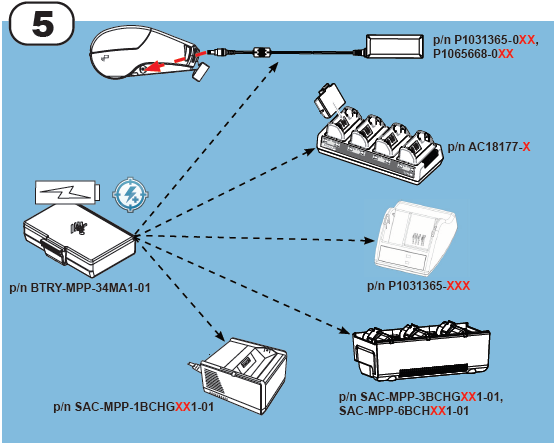 5

p/n P1031365-0XX, P1065668-0XX

p/n AC18177-X

p/n BTRY-MPP-34MA1-01

p/n P1031365-XXX

p/n SAC-MPP-1BCHGXX1-01

p/n SAC-MPP-3BCHGXX1-01, SAC-MPP-6BCHXX1-01