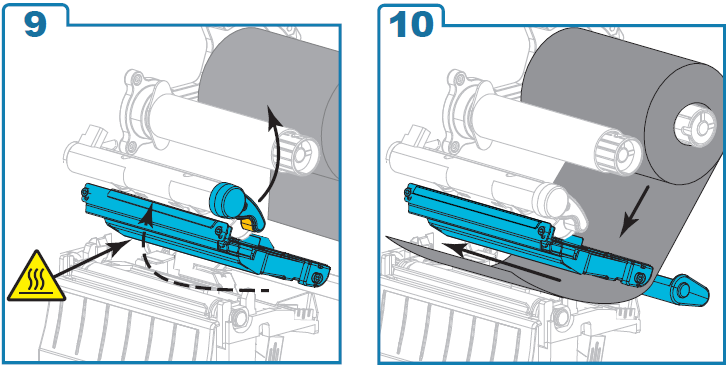 9

10