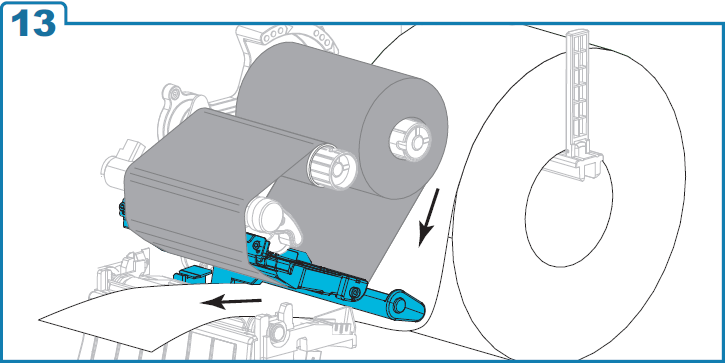 13