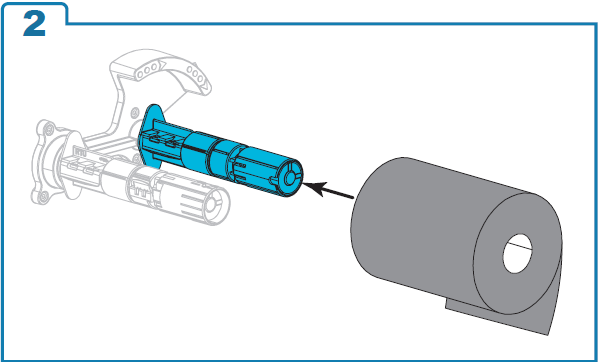 2