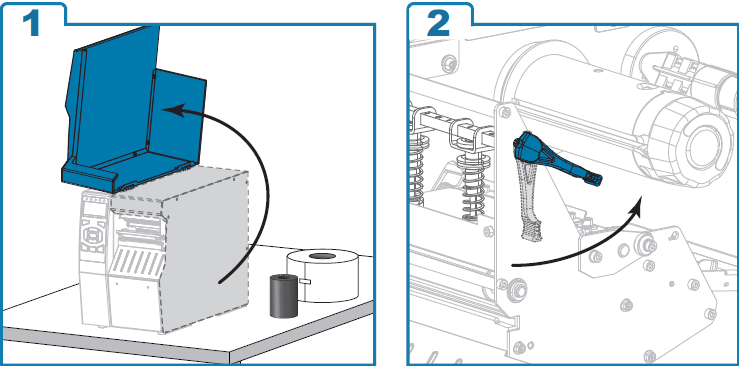 1

2