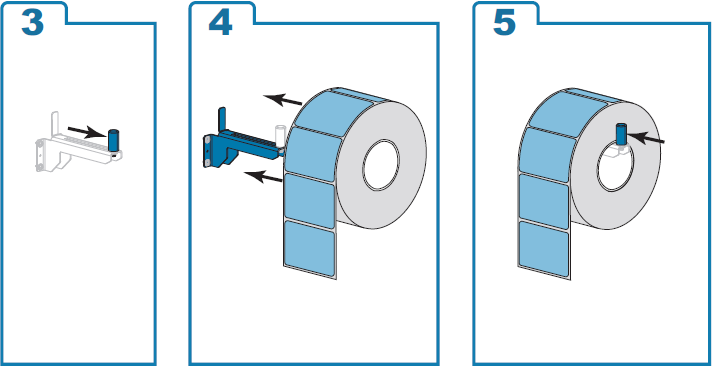 3

4

5