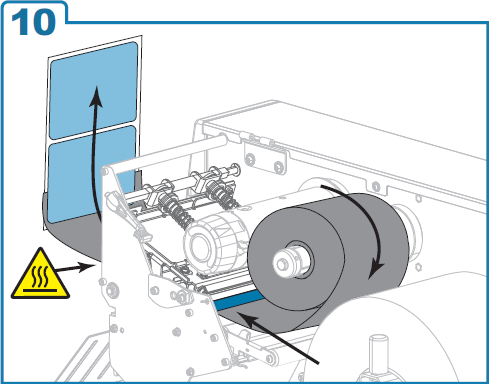 10