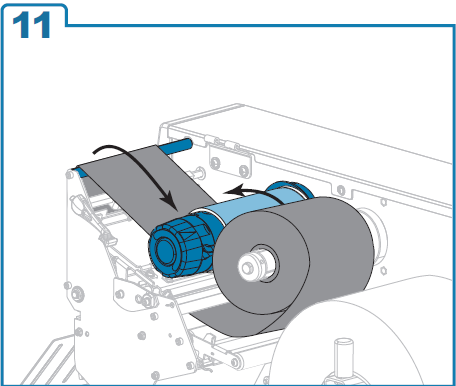 11