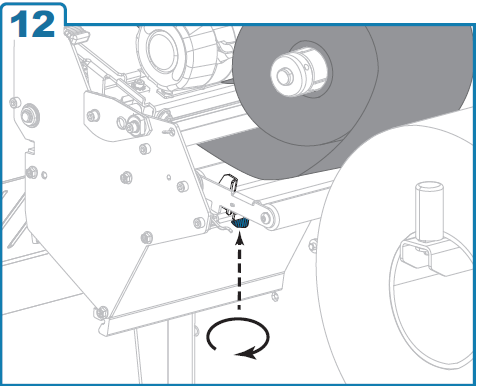 12