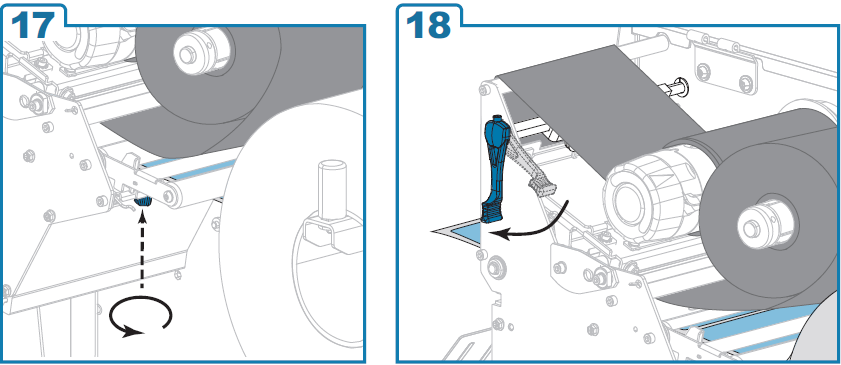 17

18