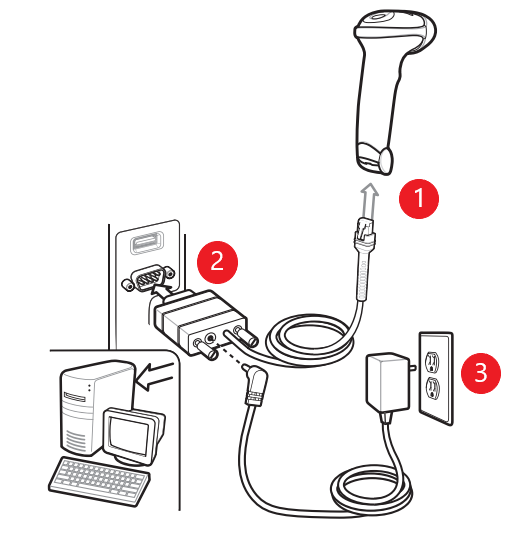 1

2

3