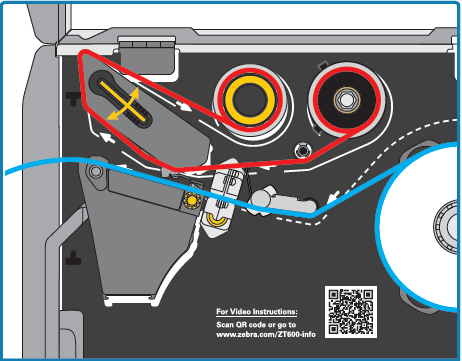 For Video Instructions:
Scan QR code or go to www.zebra.com/ZT600-info