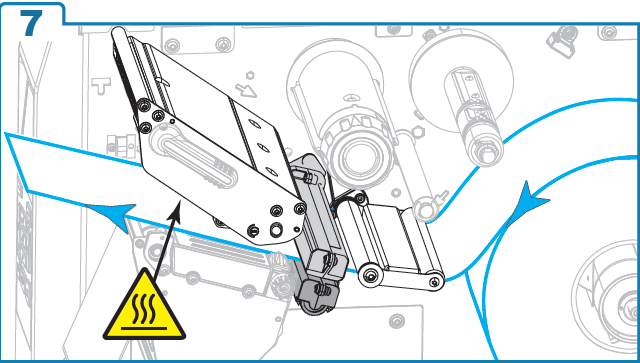 7