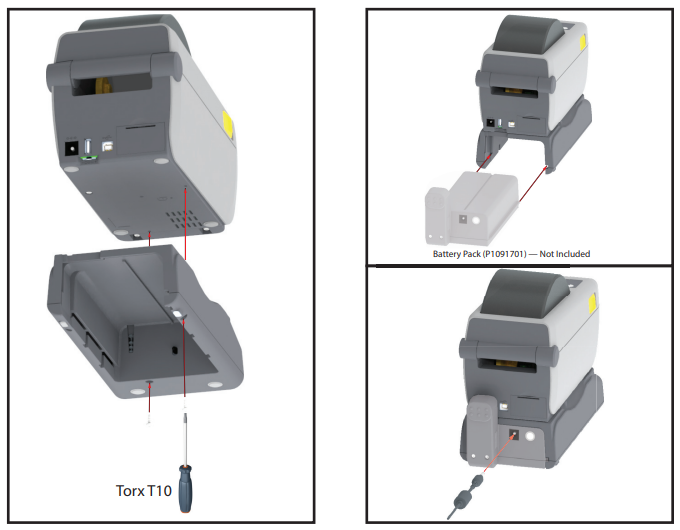 Torx T10

Battery Pack (P1091701) — Not Included