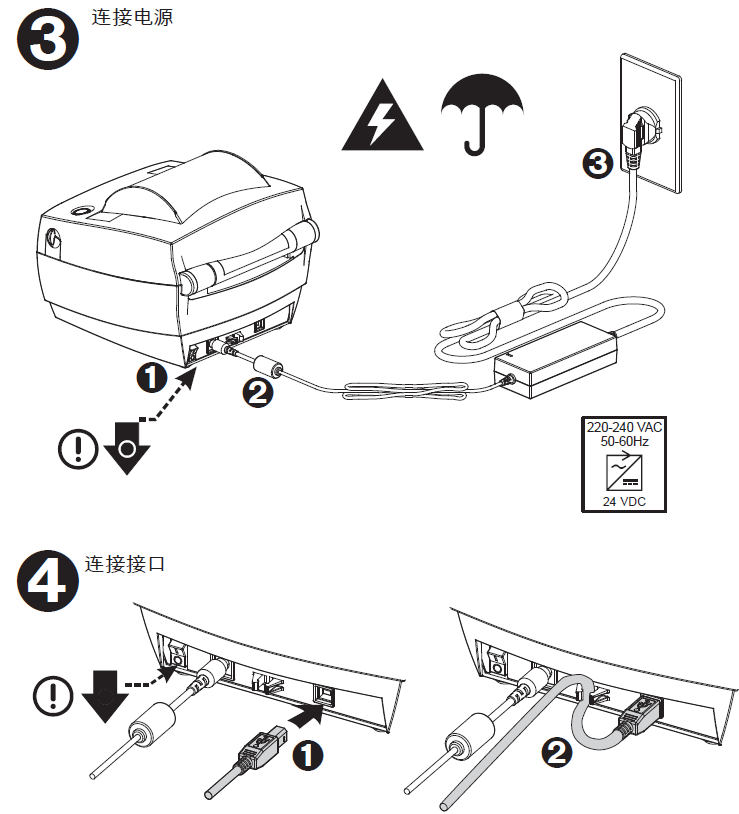 3 连接电源

3

1

2

220-240 VAC
50-60Hz
24 VDC

4 连接接口

1

2