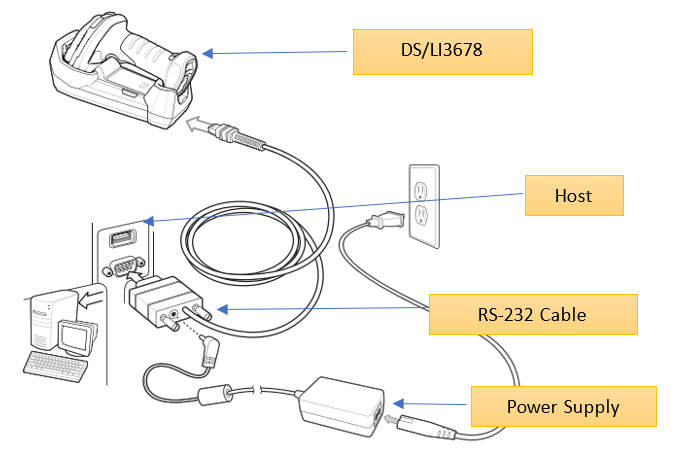 DS/LI3678

Host

RS-232 Cable

Power Supply