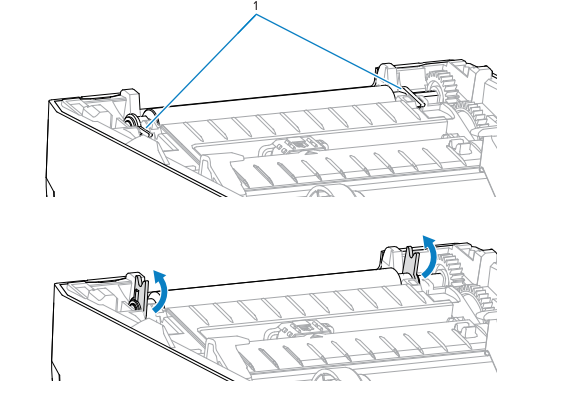 1