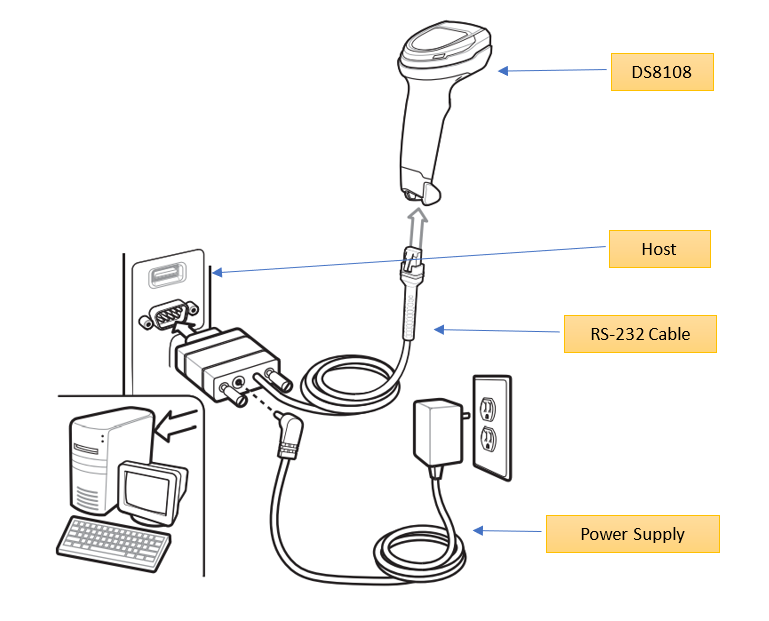 DS8108

Host

RS-232 Cable

Power Supply