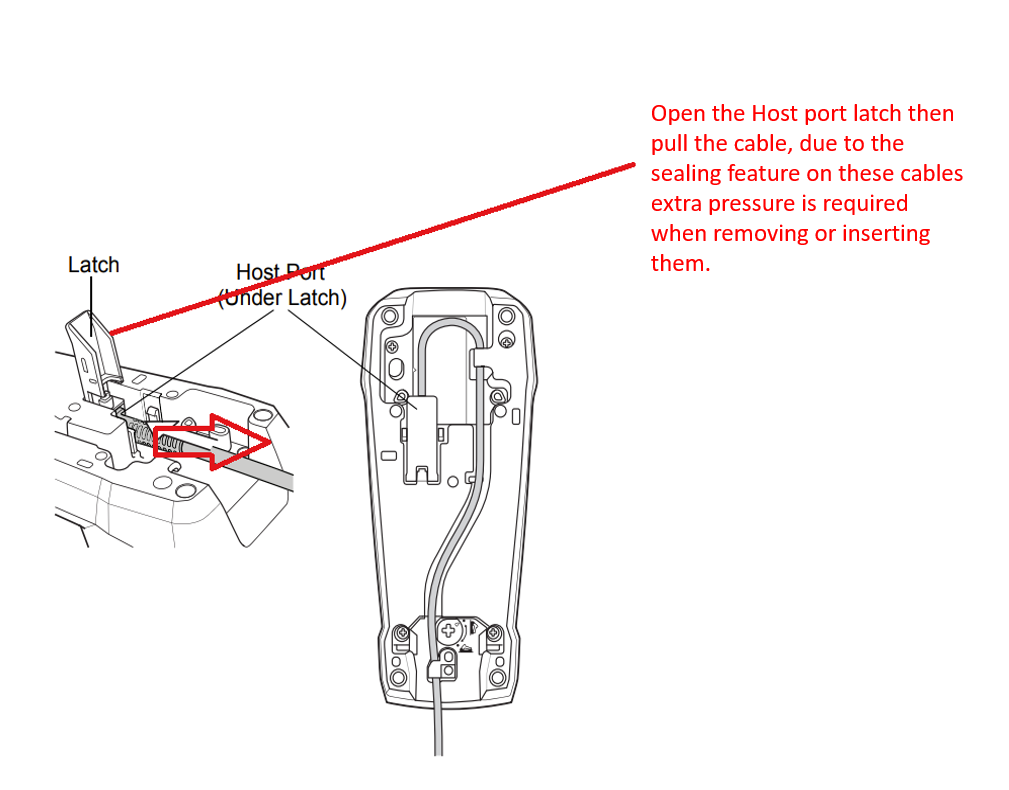 Open the Host port latch then pull the cable, due to the sealing feature on these cables extra pressure is required when removing or inserting them.

Latch

Host Port
(Under Latch)