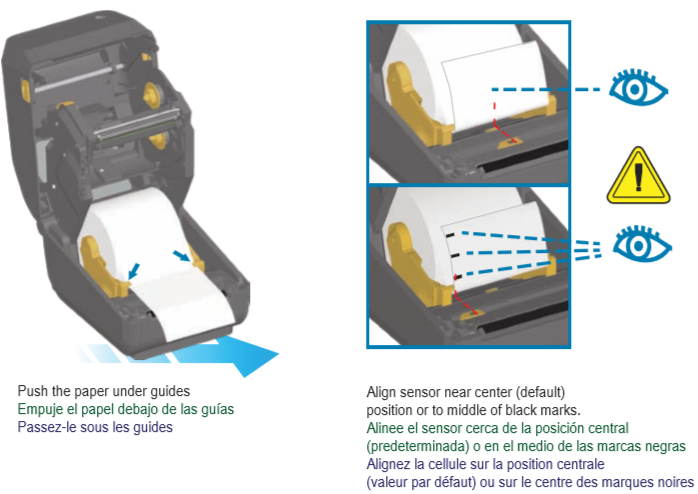 Push the paper under guides
Empuje el papel debajo de las guías
Passez-le sous les guides

Align sensor near center (default) position or to middle of black marks.
Alinee el sensor cerca de la posición central (predeterminada) o en el medio de las marcas negras
Alignez la cellule sur la position centrale (valeur par défaut) ou sur le centre des marques noires