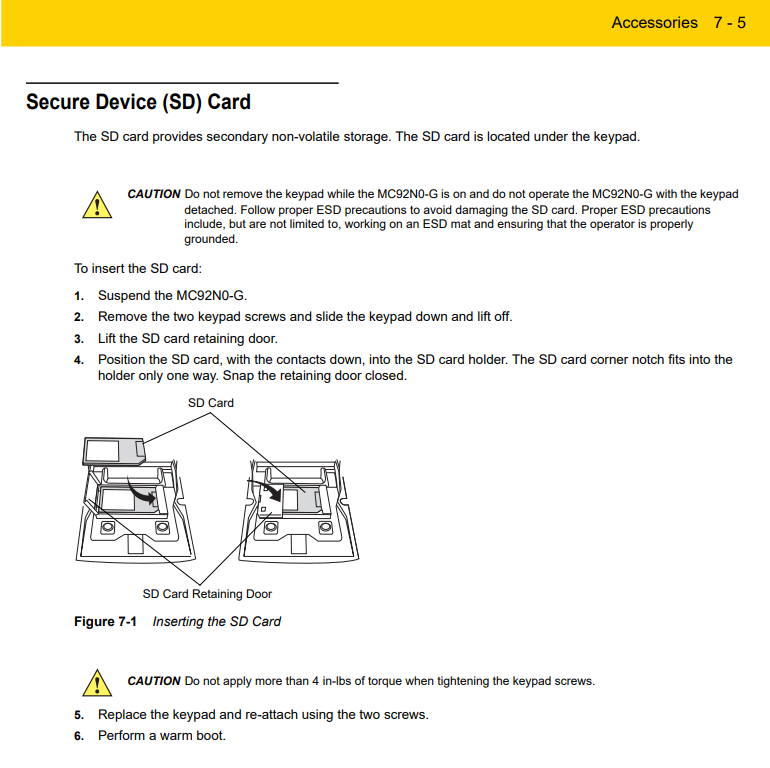 Accessories 7 - 5

Secure Device (SD) Card

The SD card provides secondary non-volatile storage. The SD card is located under the keypad.

CAUTION Do not remove the keypad while the MC92N0-G is on and do not operate the MC92N0-G with the keypad detached. Follow proper ESD precautions to avoid damaging the SD card. Proper ESD precautions include, but are not limited to, working on an ESD mat and ensuring that the operator is properly grounded.

To insert the SD card:

1. Suspend the MC92N0-G.
2. Remove the two keypad screws and slide the keypad down and lift off.
3. Lift the SD card retaining door.
4. Position the SD card, with the contacts down, into the SD card holder. The SD card corner notch fits into the holder only one way. Snap the retaining door closed.

SD Card

SD Card Retaining Door

Figure 7-1 Inserting the SD Card

CAUTION Do not apply more than 4 in-lbs of torque when tightening the keypad screws.

5. Replace the keypad and re-attach using the two screws.
6. Perform a warm boot.