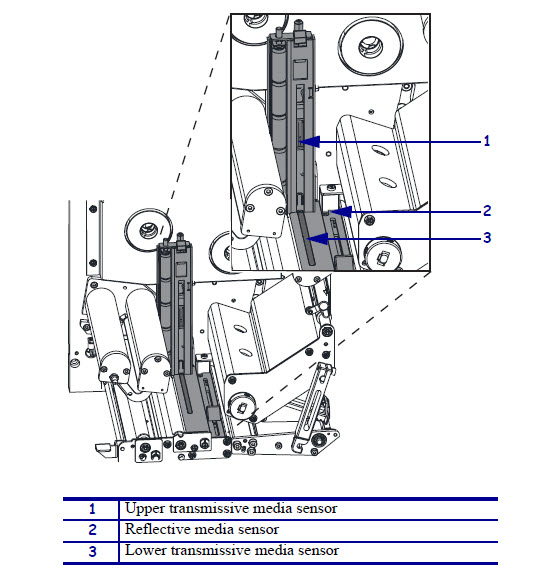 1
2
3

| 1 | Upper transmissive media sensor |
|---|---|
| 2 | Reflective media sensor |
| 3 | Lower transmissive media sensor |