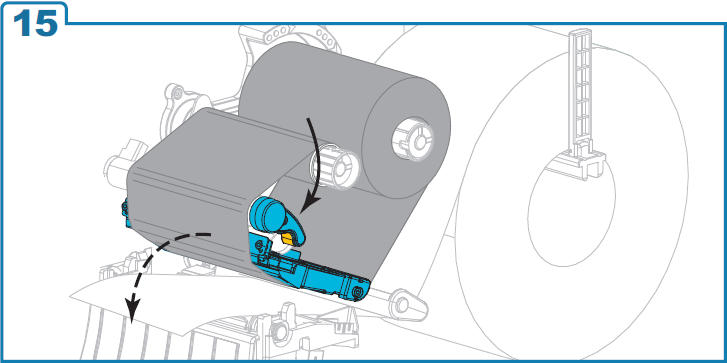 15