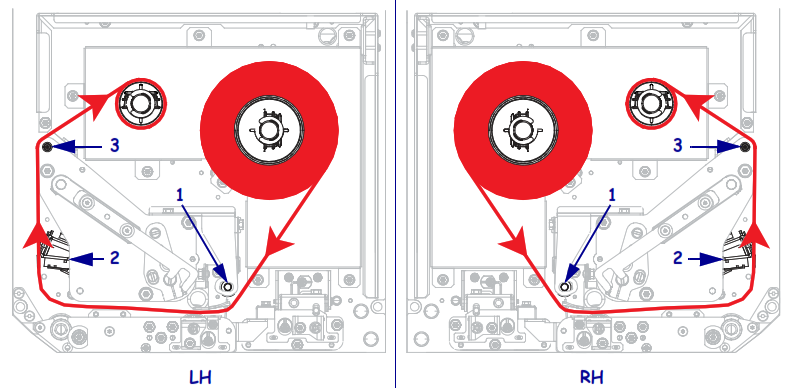 3
1
2
LH
3
1
2
RH