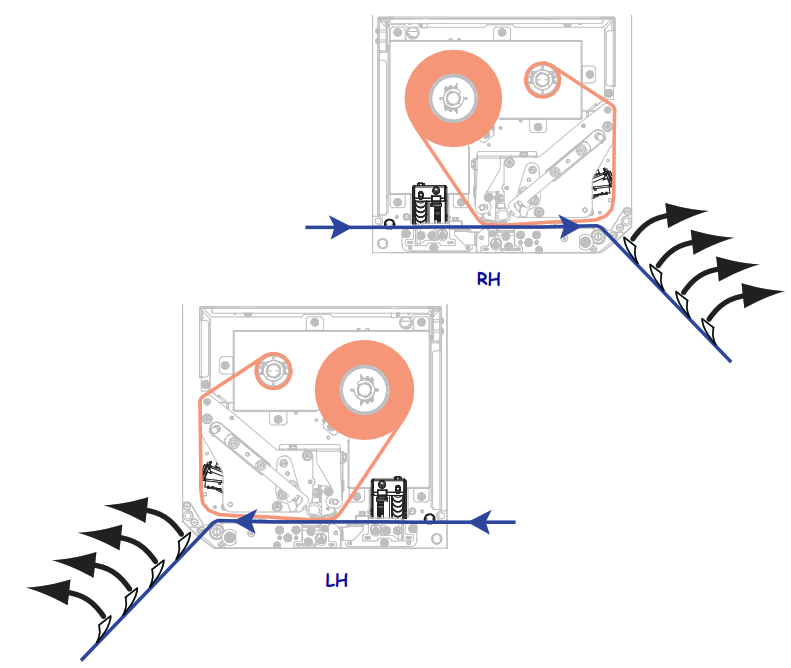 RH

LH