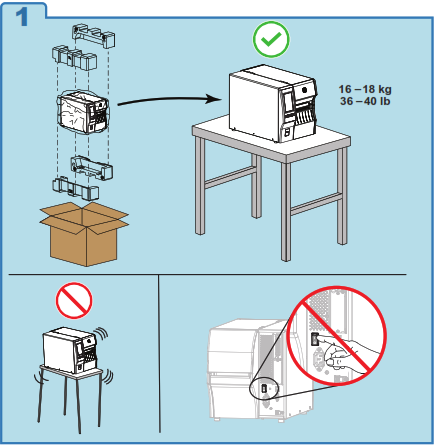 1

16 – 18 kg
36 – 40 lb