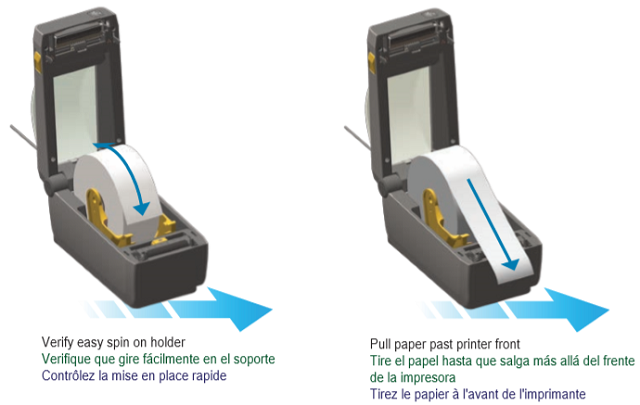 Verify easy spin on holder
Verifique que gire fácilmente en el soporte
Contrôlez la mise en place rapide

Pull paper past printer front
Tire el papel hasta que salga más allá del frente de la impresora
Tirez le papier à l'avant de l'imprimante