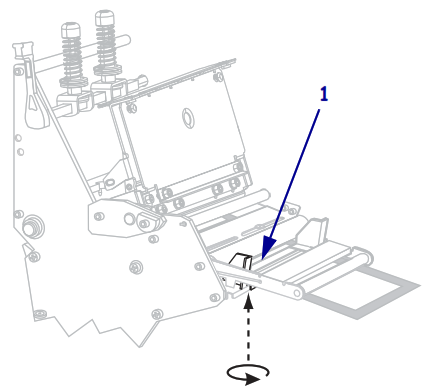 1