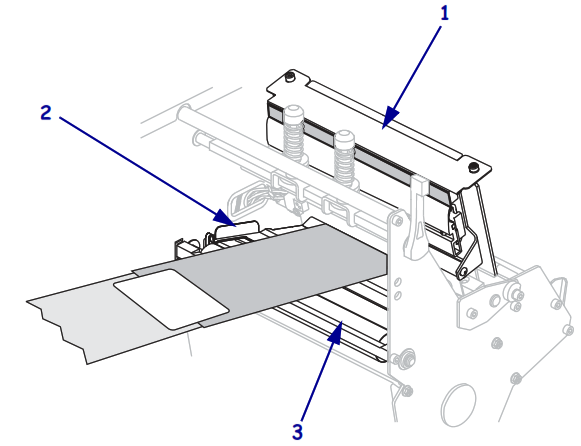 1

2

3