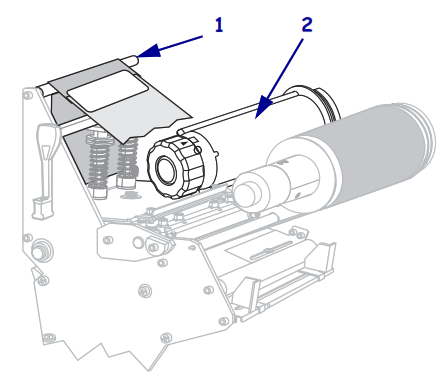 1

2