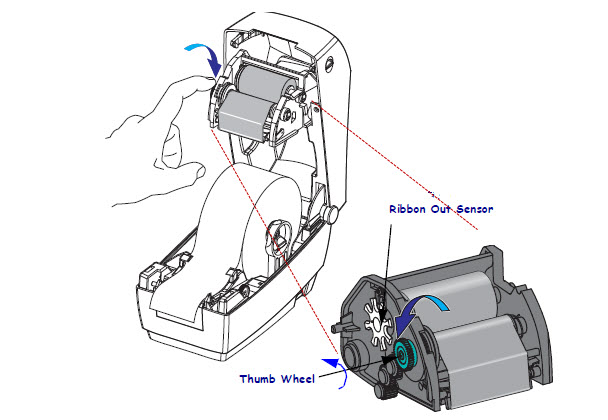 Ribbon Out Sensor

Thumb Wheel