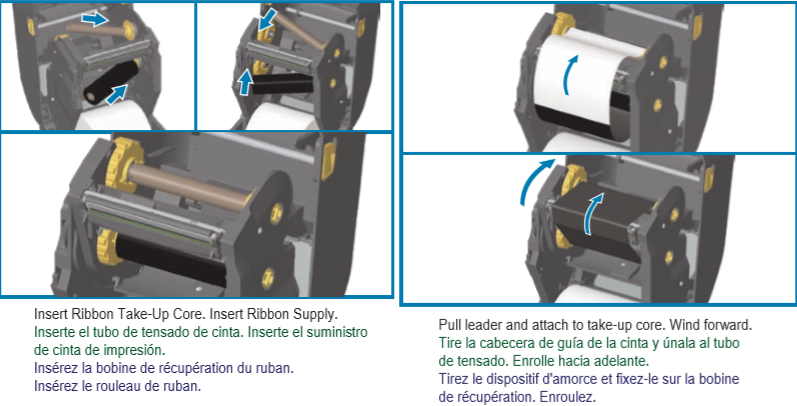 Insert Ribbon Take-Up Core. Insert Ribbon Supply.
Inserte el tubo de tensado de cinta. Inserte el suministro de cinta de impresión.
Insérez la bobine de récupération du ruban.
Insérez le rouleau de ruban.

Pull leader and attach to take-up core. Wind forward.
Tire la cabecera de guía de la cinta y únala al tubo de tensado. Enrolle hacia adelante.
Tirez le dispositif d'amorce et fixez-le sur la bobine de récupération. Enroulez.