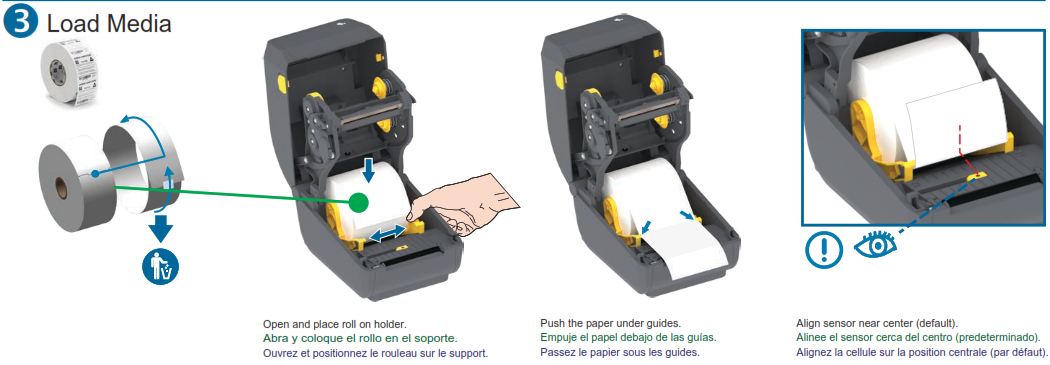 3 Load Media

Open and place roll on holder.
Abra y coloque el rollo en el soporte.
Ouvrez et positionnez le rouleau sur le support.

Push the paper under guides.
Empuje el papel debajo de las guías.
Passez le papier sous les guides.

Align sensor near center (default).
Alinee el sensor cerca del centro (predeterminado).
Alignez la cellule sur la position centrale (par défaut).