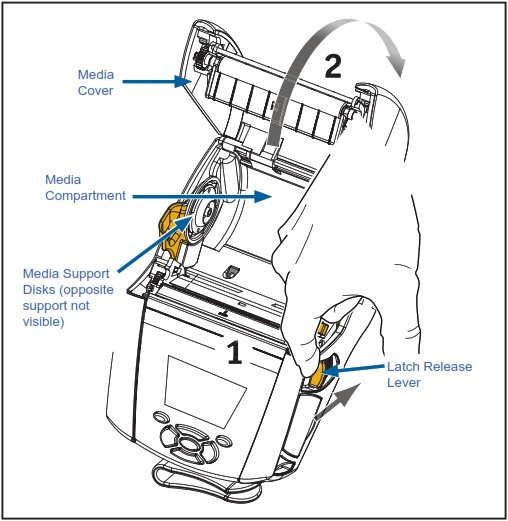 Media Cover

2

Media Compartment

Media Support Disks (opposite support not visible)

1

Latch Release Lever