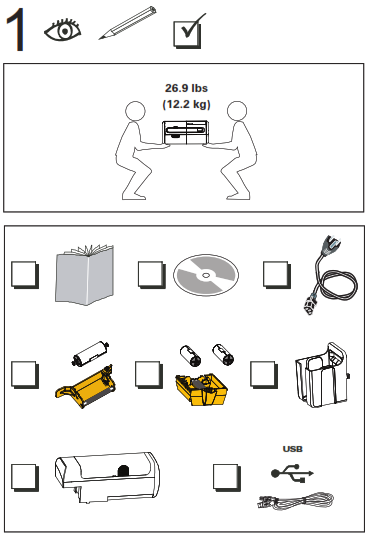 1

26.9 lbs
(12.2 kg)

USB