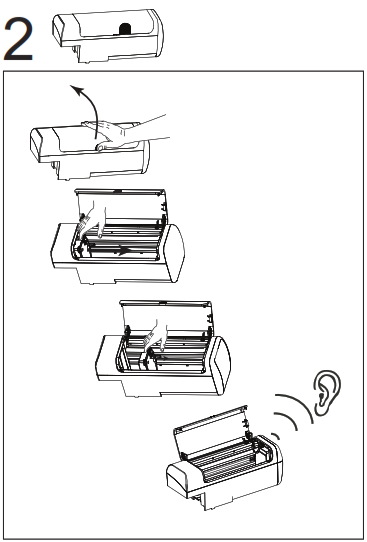 2