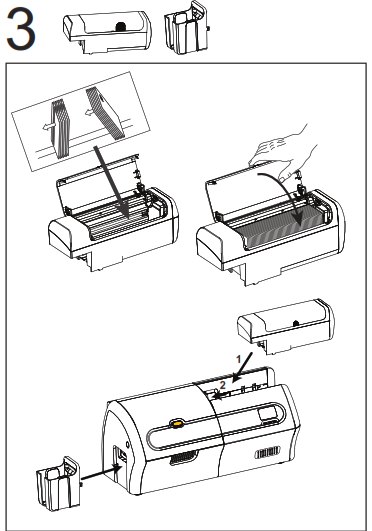 3

1
2